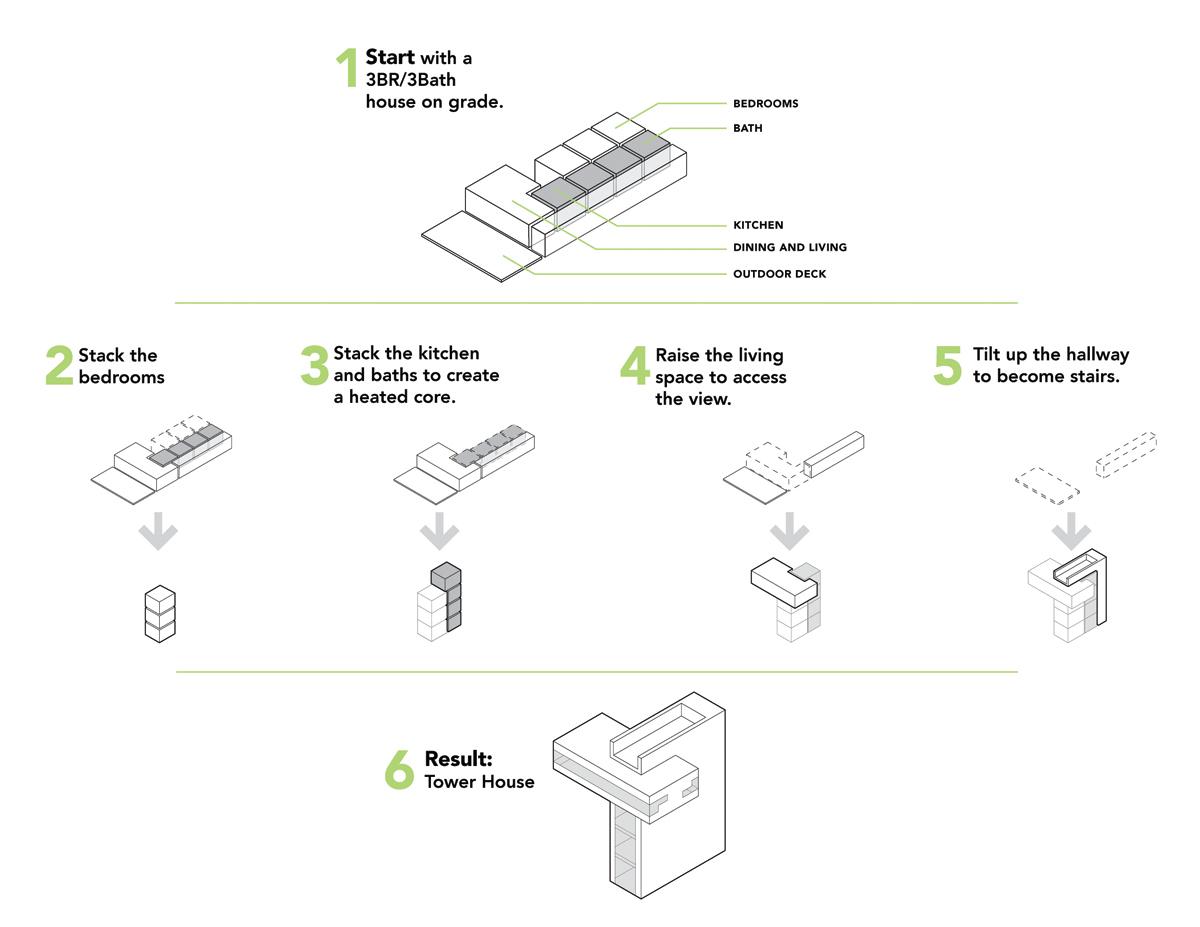 1 Start with a 3BR/3Bath house on grade.

BEDROOMS
BATH
KITCHEN
DINING AND LIVING
OUTDOOR DECK

2 Stack the bedrooms

3 Stack the kitchen and baths to create a heated core.

4 Raise the living space to access the view.

5 Tilt up the hallway to become stairs.

6 Result: Tower House